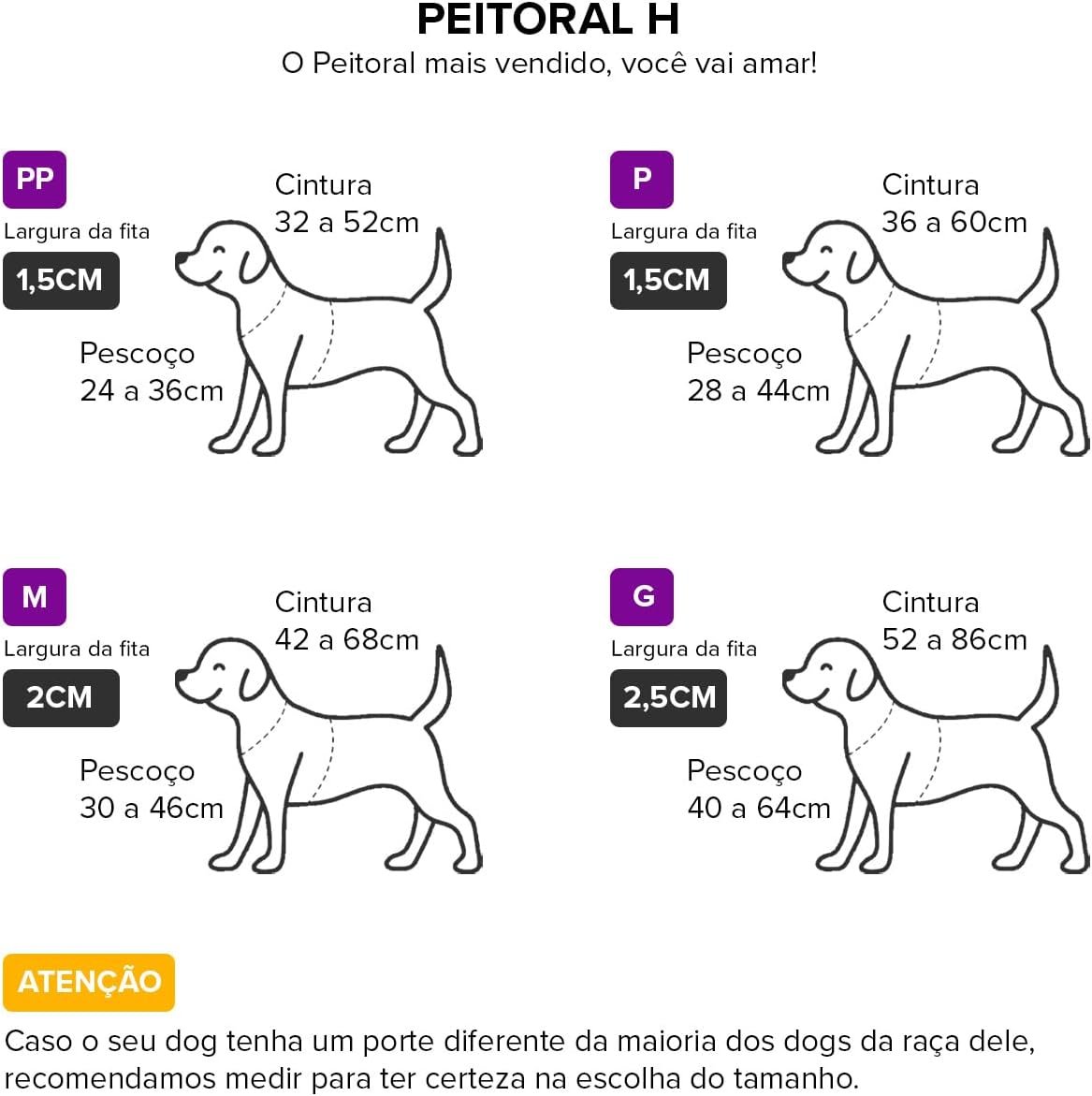 PEITORAL H
O Peitoral mais vendido, você vai amar!

PP
Largura da fita
1,5CM
Cintura
32 a 52cm
Pescoço
24 a 36cm

P
Largura da fita
1,5CM
Cintura
36 a 60cm
Pescoço
28 a 44cm

M
Largura da fita
2CM
Cintura
42 a 68cm
Pescoço
30 a 46cm

G
Largura da fita
2,5CM
Cintura
52 a 86cm
Pescoço
40 a 64cm

ATENÇÃO
Caso o seu dog tenha um porte diferente da maioria dos dogs da raça dele, recomendamos medir para ter certeza na escolha do tamanho.