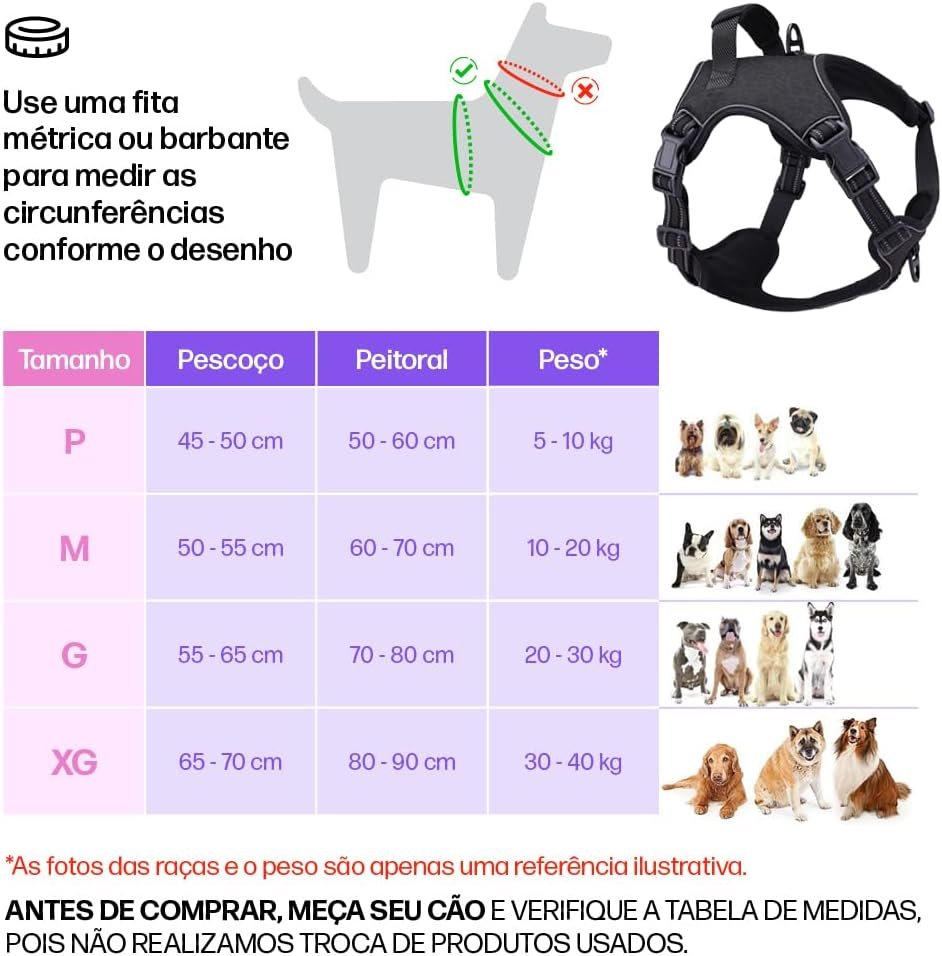 Use uma fita métrica ou barbante para medir as circunferências conforme o desenho

| Tamanho | Pescoço | Peitoral | Peso* |
|---|---|---|---|
| P | 45 - 50 cm | 50 - 60 cm | 5 - 10 kg |
| M | 50 - 55 cm | 60 - 70 cm | 10 - 20 kg |
| G | 55 - 65 cm | 70 - 80 cm | 20 - 30 kg |
| XG | 65 - 70 cm | 80 - 90 cm | 30 - 40 kg |

*As fotos das raças e o peso são apenas uma referência ilustrativa.

ANTES DE COMPRAR, MEÇA SEU CÃO E VERIFIQUE A TABELA DE MEDIDAS, POIS NÃO REALIZAMOS TROCA DE PRODUTOS USADOS.