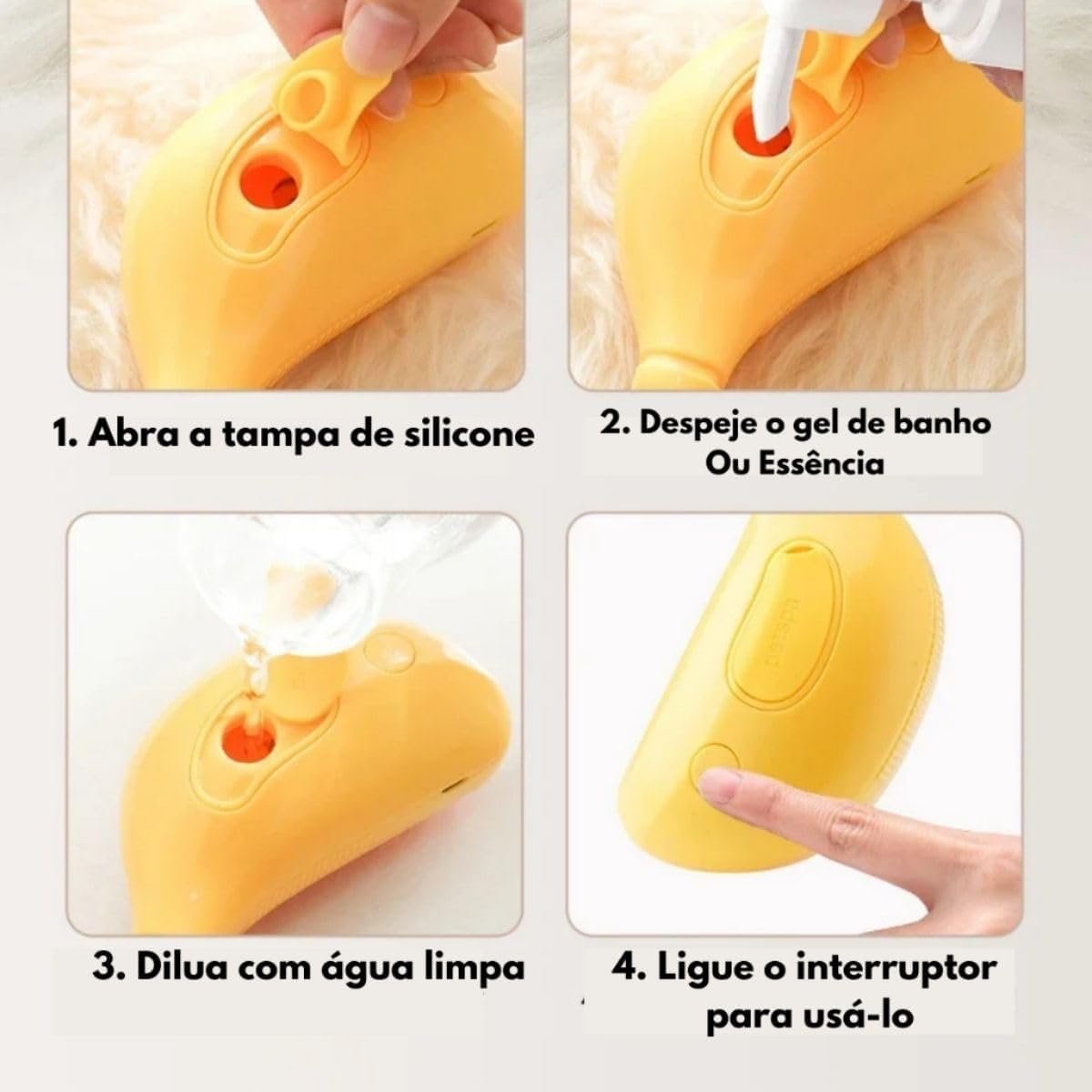 1. Abra a tampa de silicone

2. Despeje o gel de banho Ou Essência

3. Dilua com água limpa

4. Ligue o interruptor para usá-lo